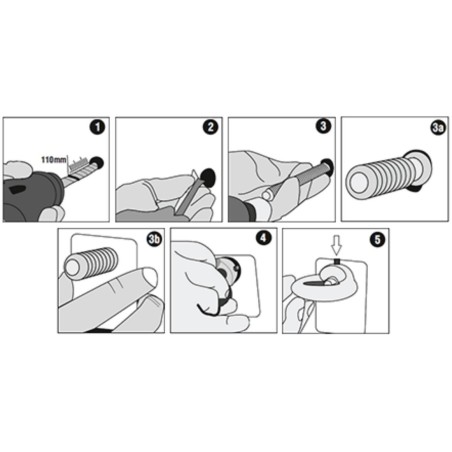 1
110mm
2
3
3a
3b
4
5