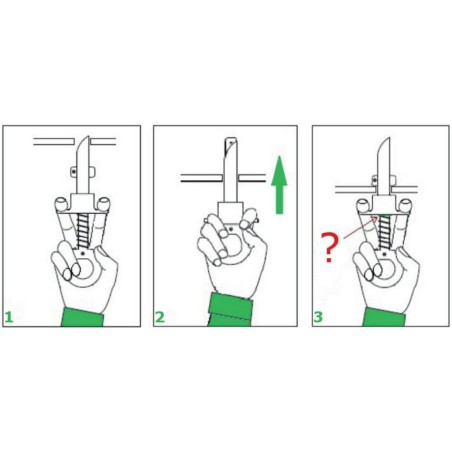 1

2

?

3